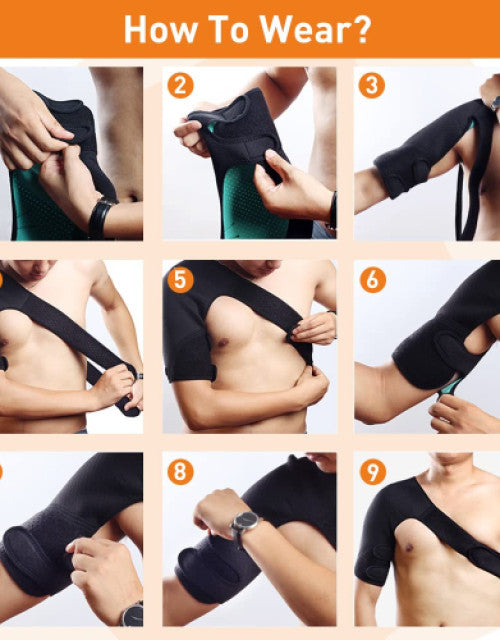 How To Wear?

2

3

5

6

8

9