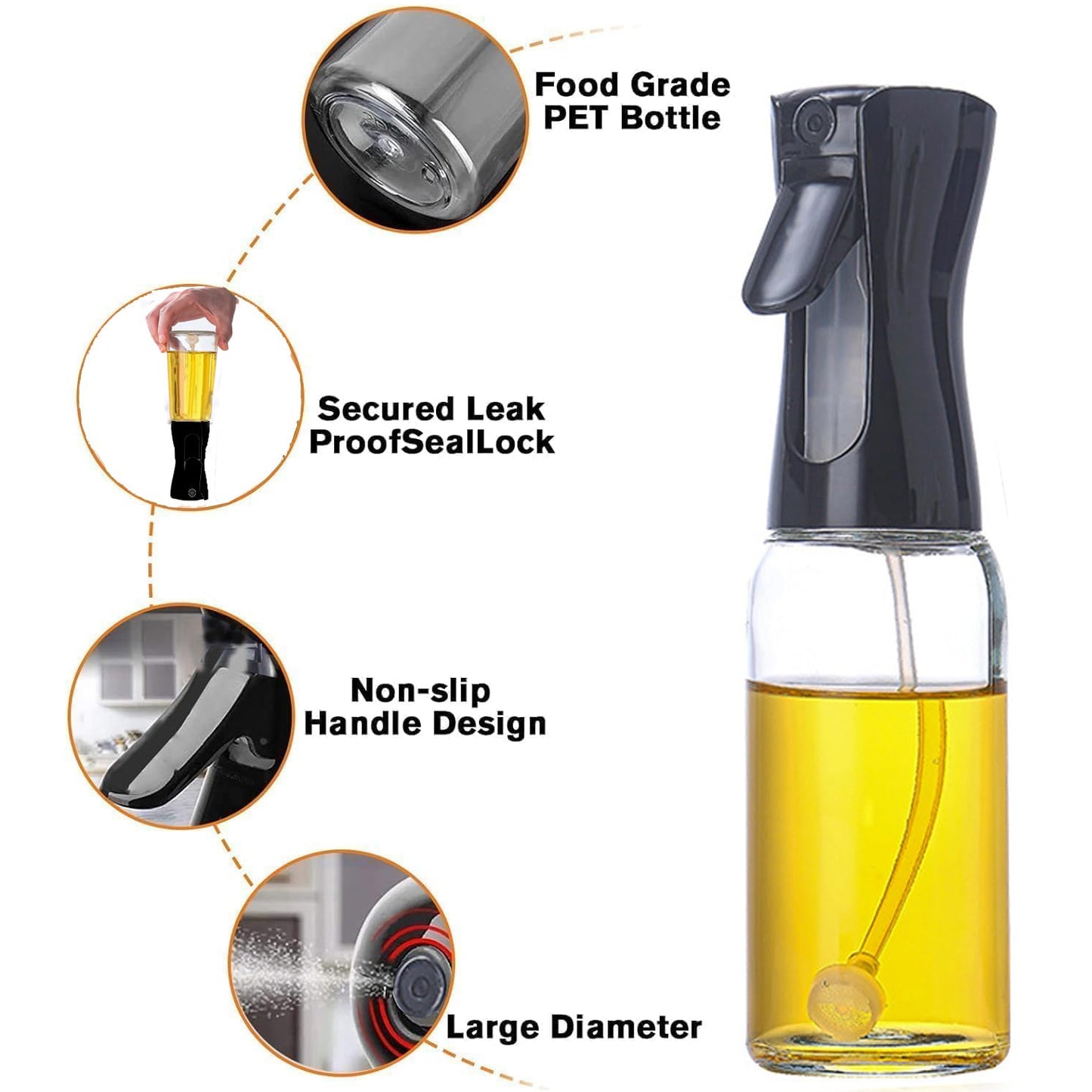 Food Grade
PET Bottle

Secured Leak
ProofSealLock

Non-slip
Handle Design

Large Diameter