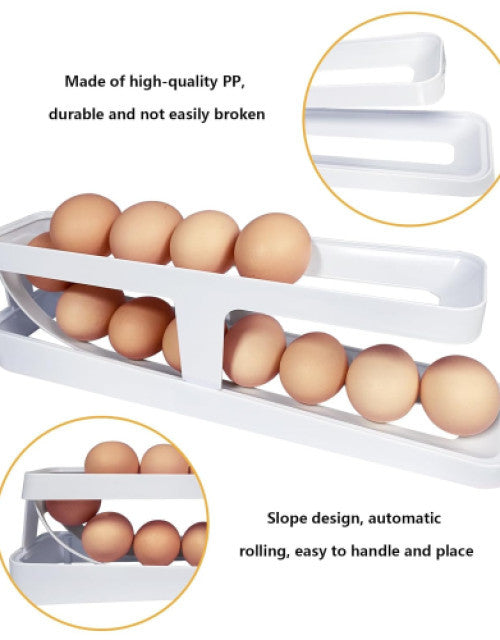 Made of high-quality PP,
durable and not easily broken

Slope design, automatic
rolling, easy to handle and place