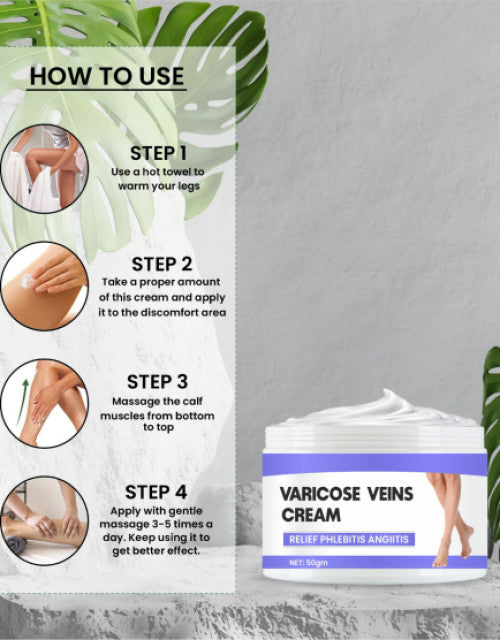 HOW TO USE

STEP 1
Use a hot towel to warm your legs

STEP 2
Take a proper amount of this cream and apply it to the discomfort area

STEP 3
Massage the calf muscles from bottom to top

STEP 4
Apply with gentle massage 3-5 times a day. Keep using it to get better effect.

VARICOSE VEINS CREAM
RELIEF PHLEBITIS ANGIITIS
NET: 50gm