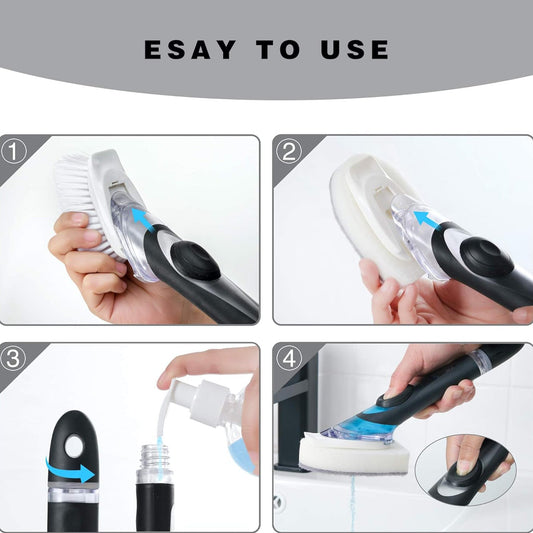 ESAY TO USE

①

②

③

④