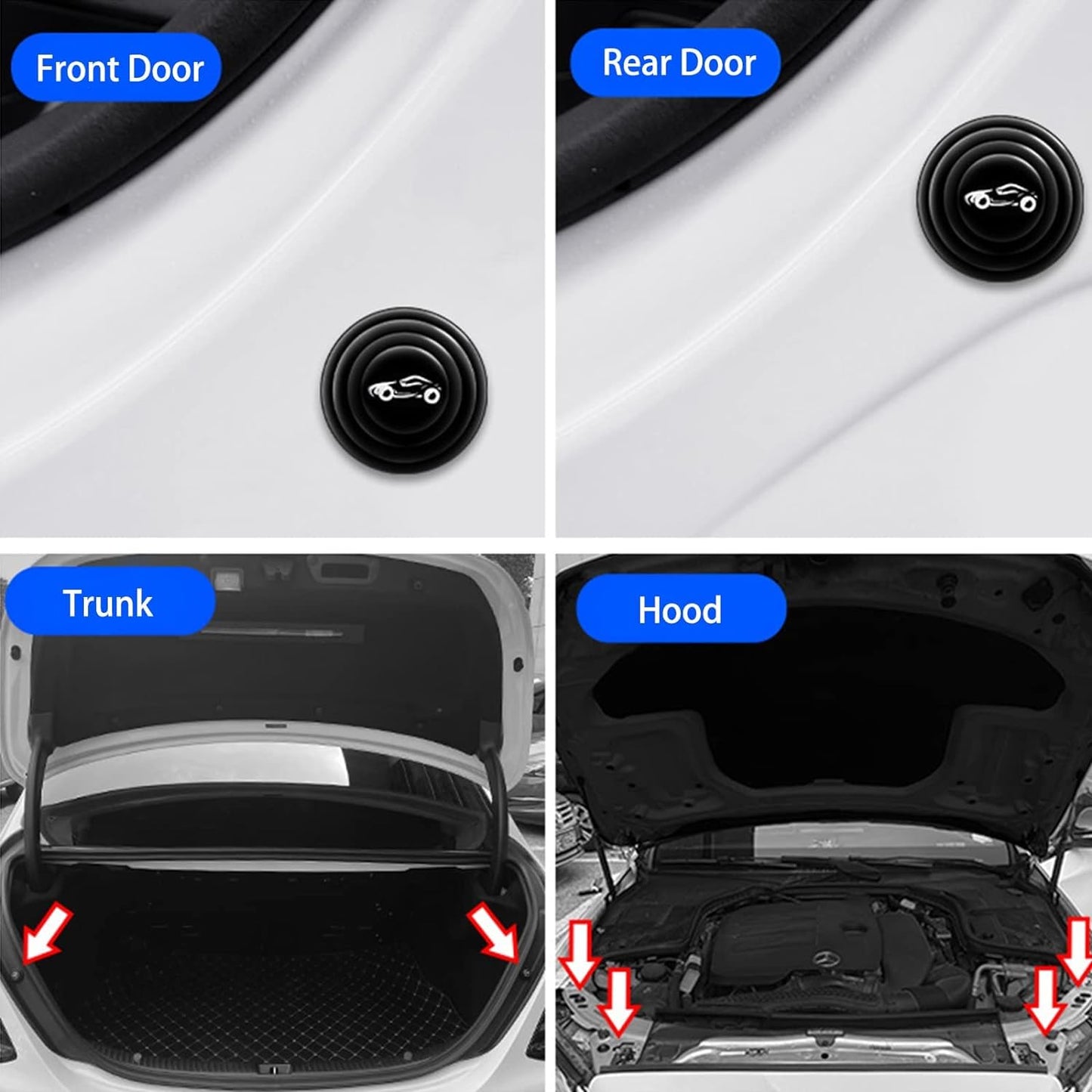 Front Door

Rear Door

Trunk

Hood